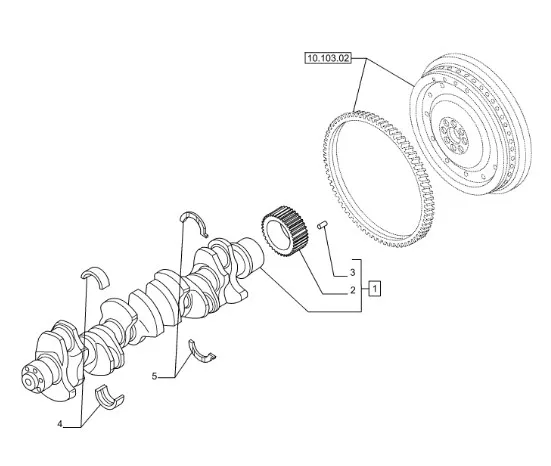 10.103.02

3
2
1

5

4